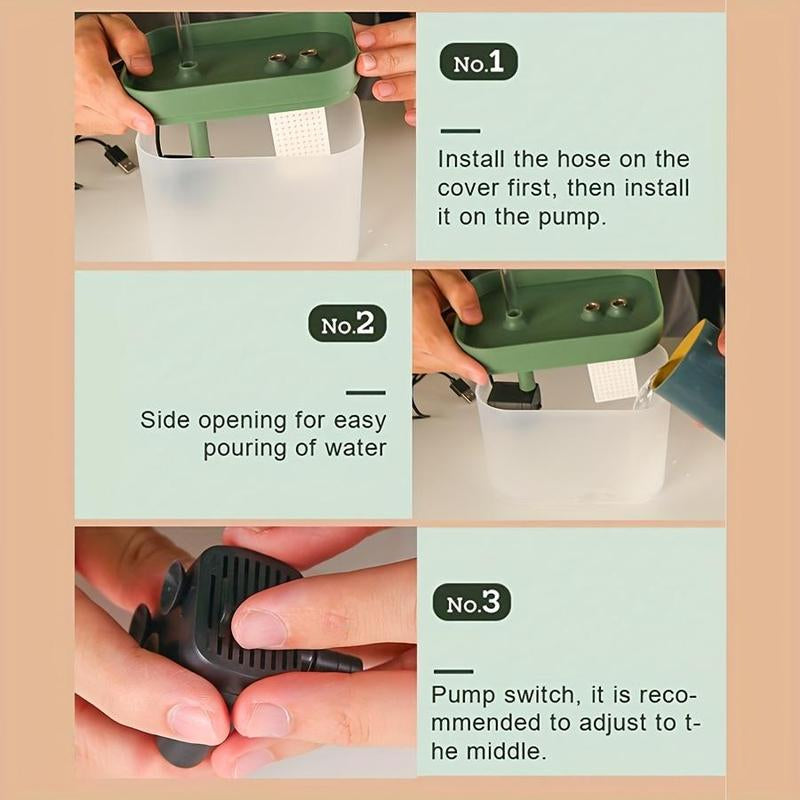 No.1

Install the hose on the cover first, then install it on the pump.

No.2

Side opening for easy pouring of water

No.3

Pump switch, it is recommended to adjust to the middle.