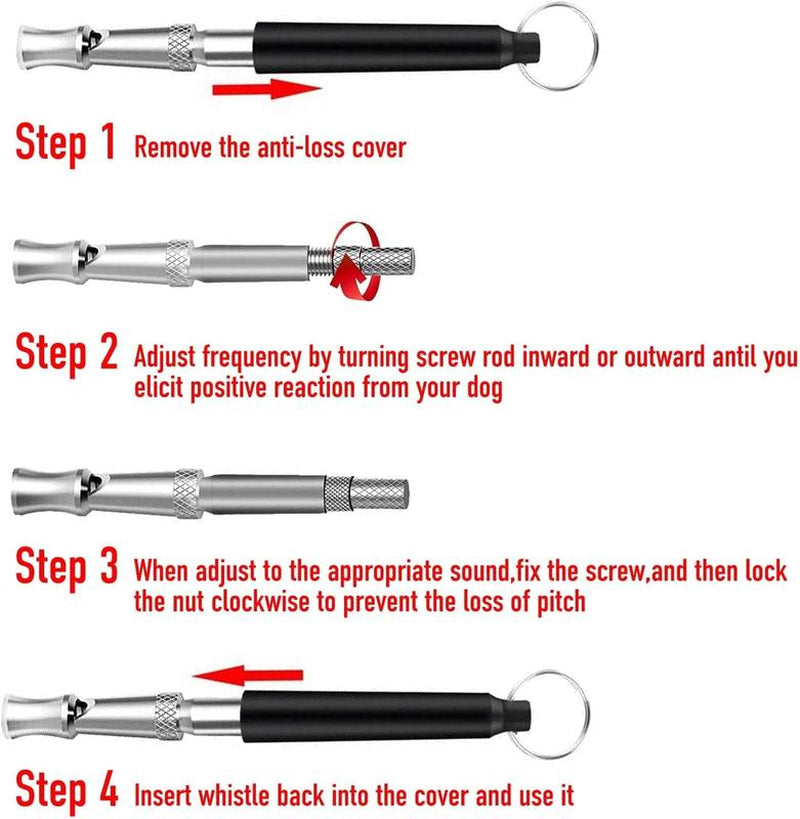 Step 1 Remove the anti-loss cover

Step 2 Adjust frequency by turning screw rod inward or outward antil you elicit positive reaction from your dog

Step 3 When adjust to the appropriate sound,fix the screw,and then lock the nut clockwise to prevent the loss of pitch

Step 4 Insert whistle back into the cover and use it